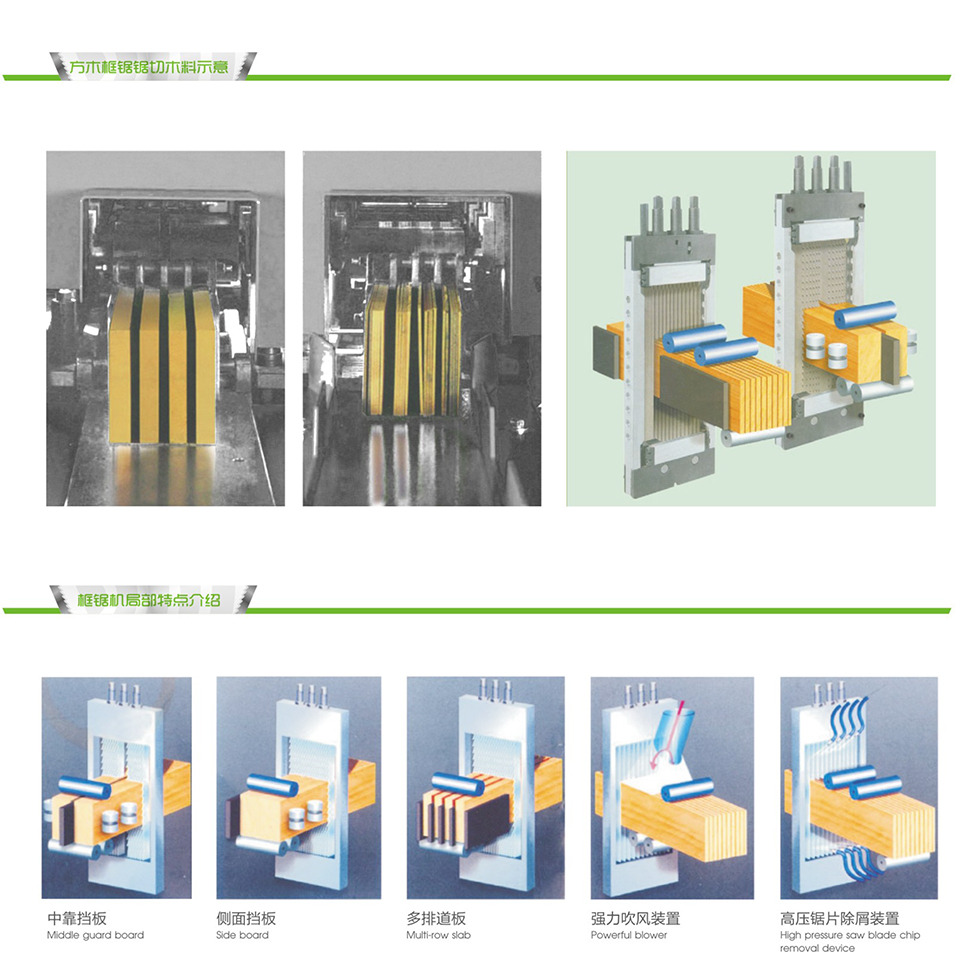 方木框锯锯切木料示意

框锯机局部特点介绍

中靠挡板
Middle guard board

侧面挡板
Side board

多排道板
Multi-row slab

强力吹风装置
Powerful blower

高压锯片除屑装置
High pressure saw blade chip removal device